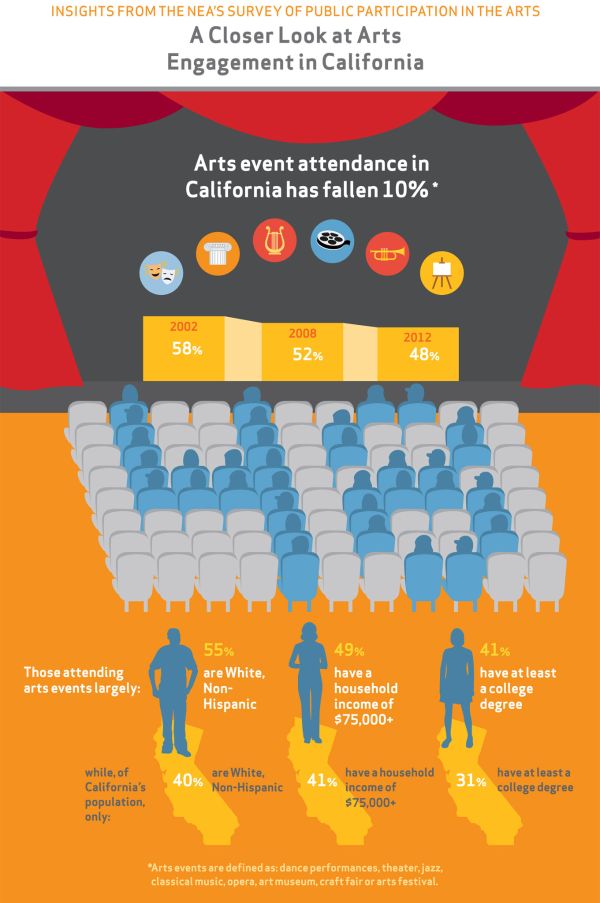 INSIGHTS FROM THE NEA'S SURVEY OF PUBLIC PARTICIPATION IN THE ARTS

A Closer Look at Arts Engagement in California

Arts event attendance in California has fallen 10% *

2002
58%

2008
52%

2012
48%

Those attending arts events largely:

55%
are White, Non-Hispanic

49%
have a household income of $75,000+

41%
have at least a college degree

while, of California's population, only:

40% are White, Non-Hispanic

41% have a household income of $75,000+

31% have at least a college degree

*Arts events are defined as: dance performances, theater, jazz, classical music, opera, art museum, craft fair or arts festival.