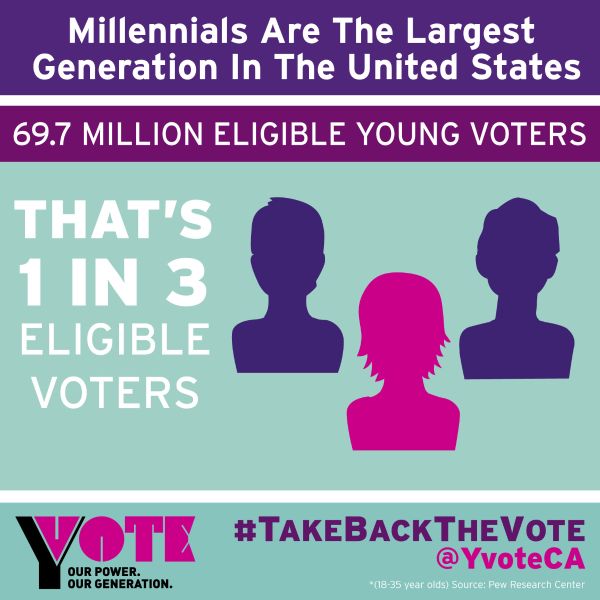 Millennials Are The Largest Generation In The United States

69.7 MILLION ELIGIBLE YOUNG VOTERS

THAT'S 1 IN 3 ELIGIBLE VOTERS

YVOTE
OUR POWER.
OUR GENERATION.

#TAKEBACKTHEVOTE
@YvoteCA

*(18-35 year olds) Source: Pew Research Center